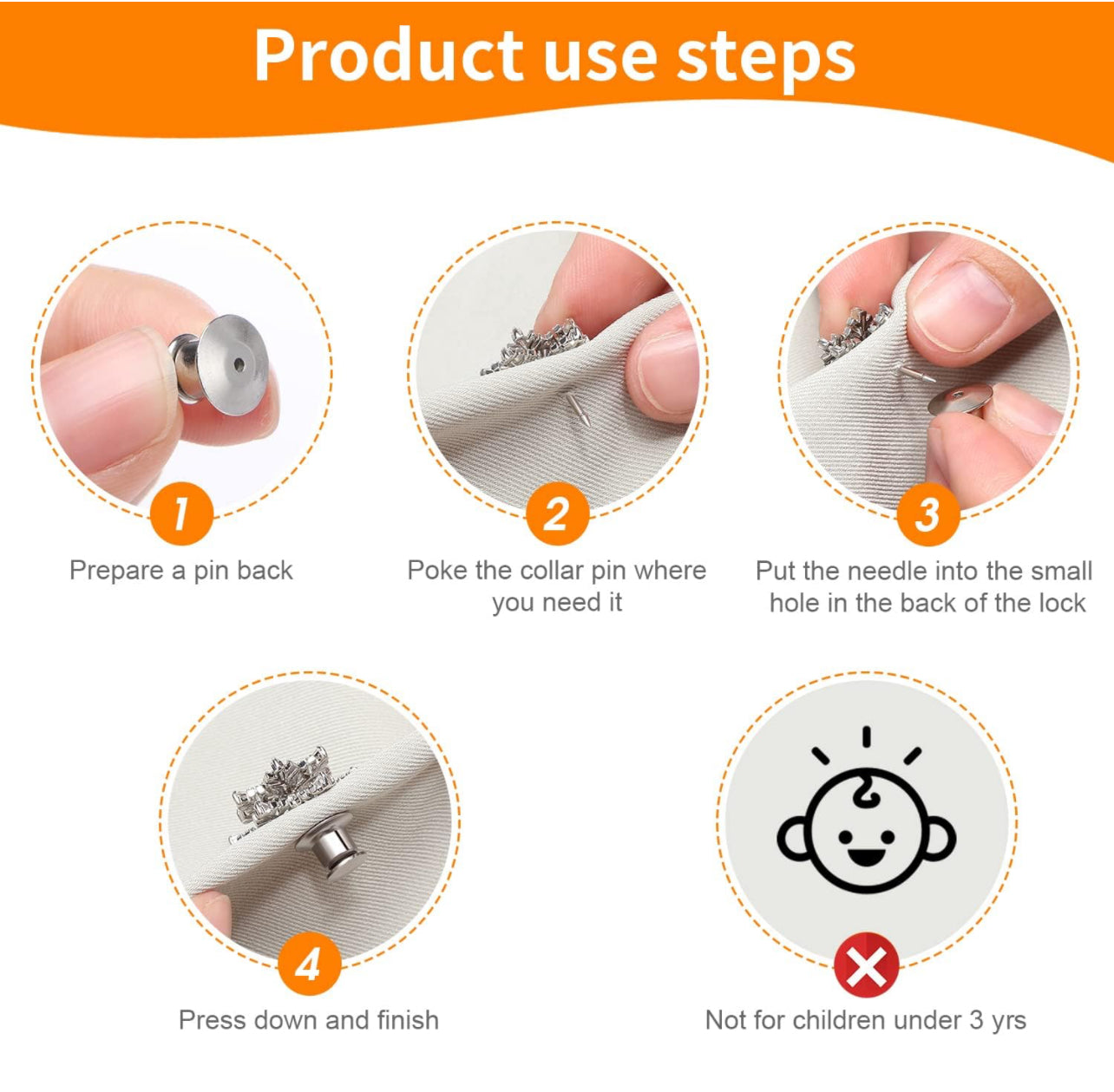 Product use steps

1
Prepare a pin back

2
Poke the collar pin where you need it

3
Put the needle into the small hole in the back of the lock

4
Press down and finish

Not for children under 3 yrs